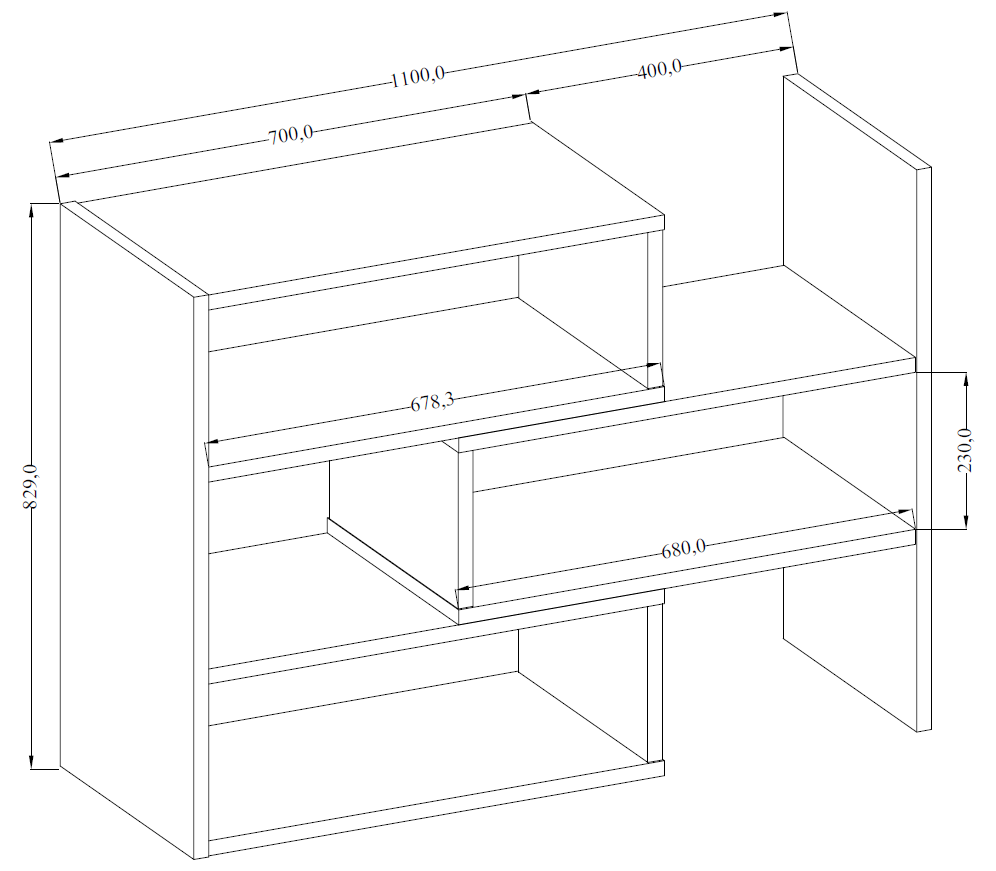 1100,0
400,0
700,0
829,0
678,3
230,0
680,0