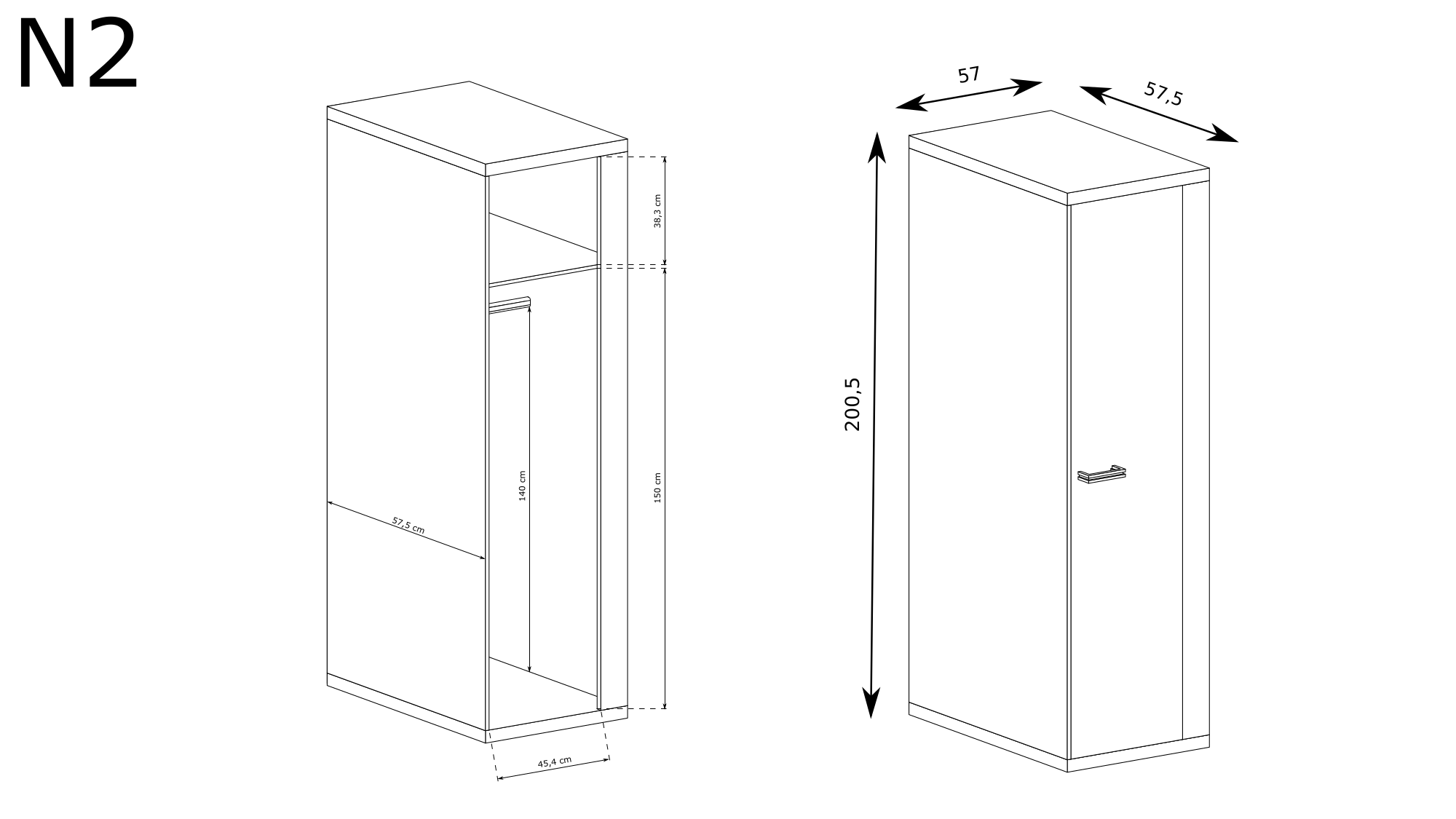 N2

38,3 cm

140 cm

150 cm

57,5 cm

45,4 cm

57

57,5

200,5