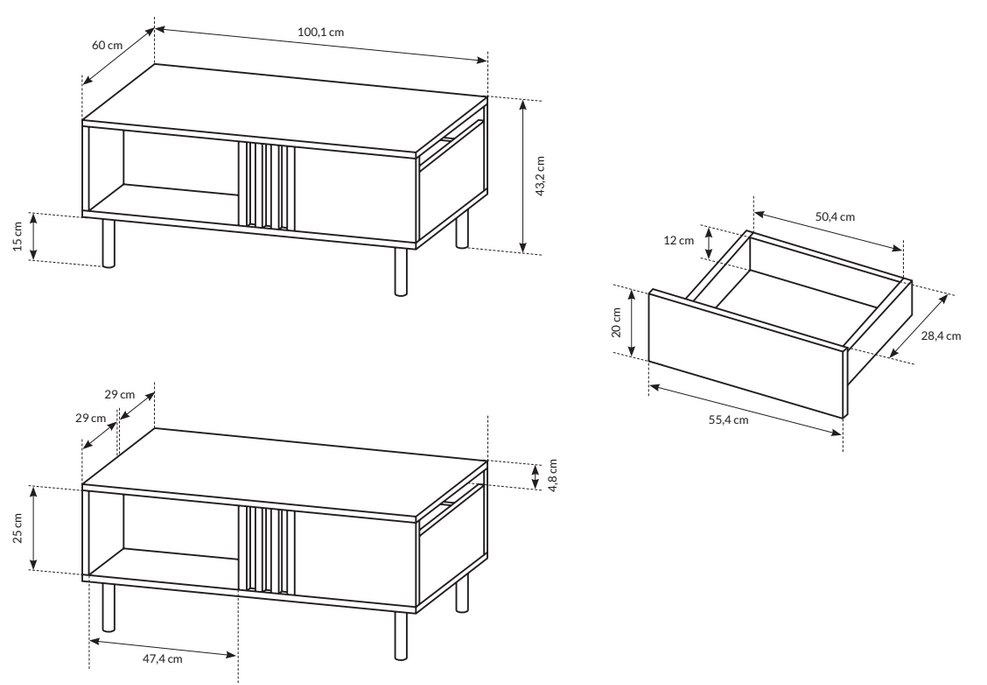 60 cm
100,1 cm
43,2 cm
15 cm
50,4 cm
12 cm
20 cm
28,4 cm
55,4 cm
29 cm
29 cm
4,8 cm
25 cm
47,4 cm