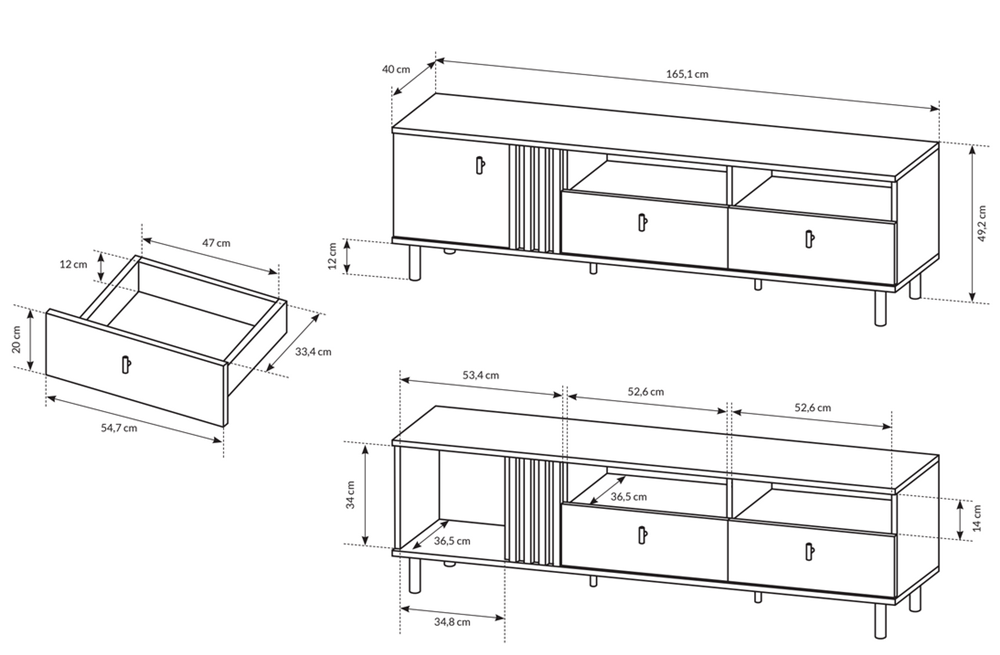 40 cm
165,1 cm
49,2 cm
12 cm
47 cm
12 cm
20 cm
33,4 cm
54,7 cm
53,4 cm
52,6 cm
52,6 cm
34 cm
36,5 cm
36,5 cm
14 cm
34,8 cm