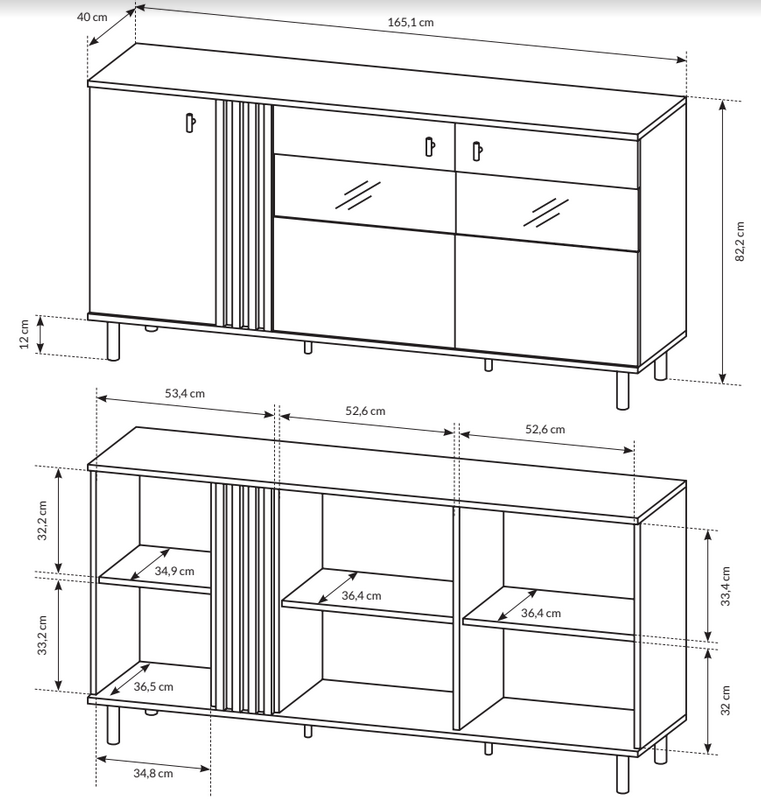 40 cm
165,1 cm
82,2 cm
12 cm
53,4 cm
52,6 cm
52,6 cm
32,2 cm
34,9 cm
36,4 cm
36,4 cm
33,4 cm
33,2 cm
36,5 cm
32 cm
34,8 cm