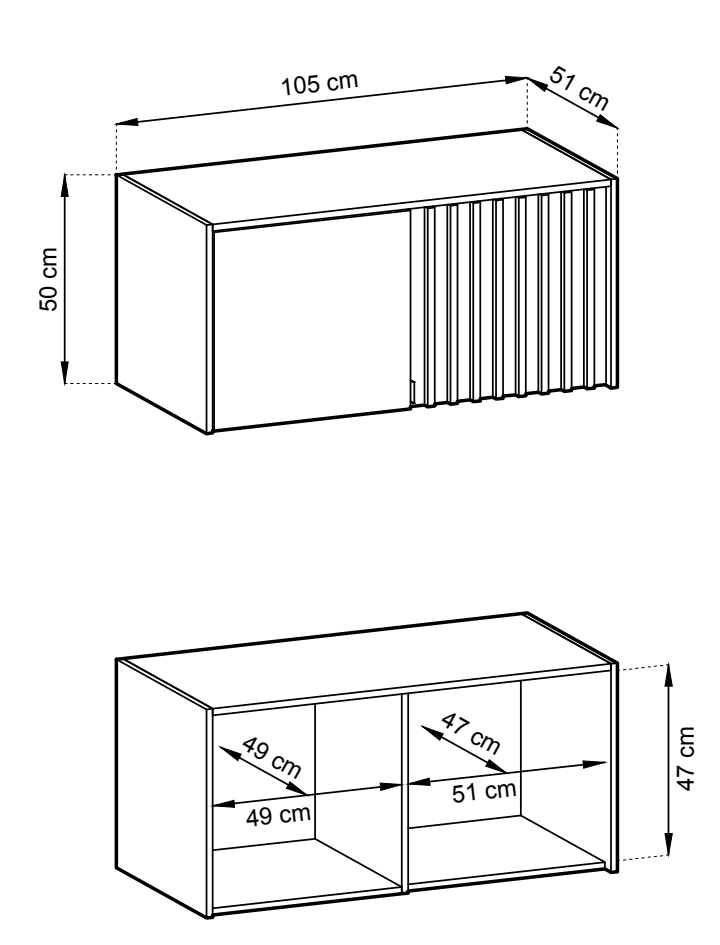 105 cm
51 cm
50 cm

49 cm
49 cm
47 cm
51 cm
47 cm