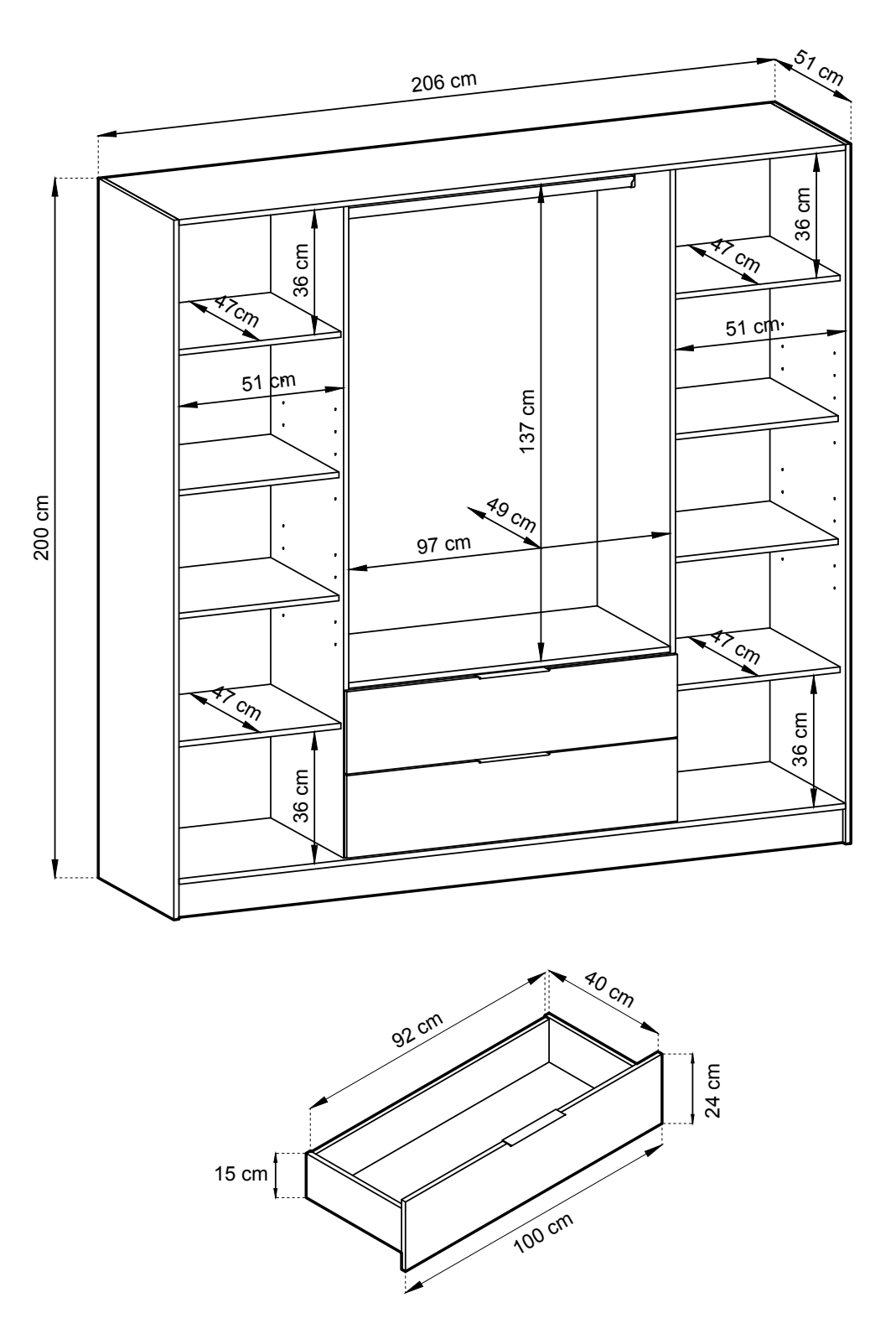 206 cm
51 cm
200 cm
36 cm
47cm
51 cm
47 cm
36 cm
137 cm
49 cm
97 cm
36 cm
47 cm
51 cm
47 cm
36 cm
92 cm
40 cm
24 cm
15 cm
100 cm