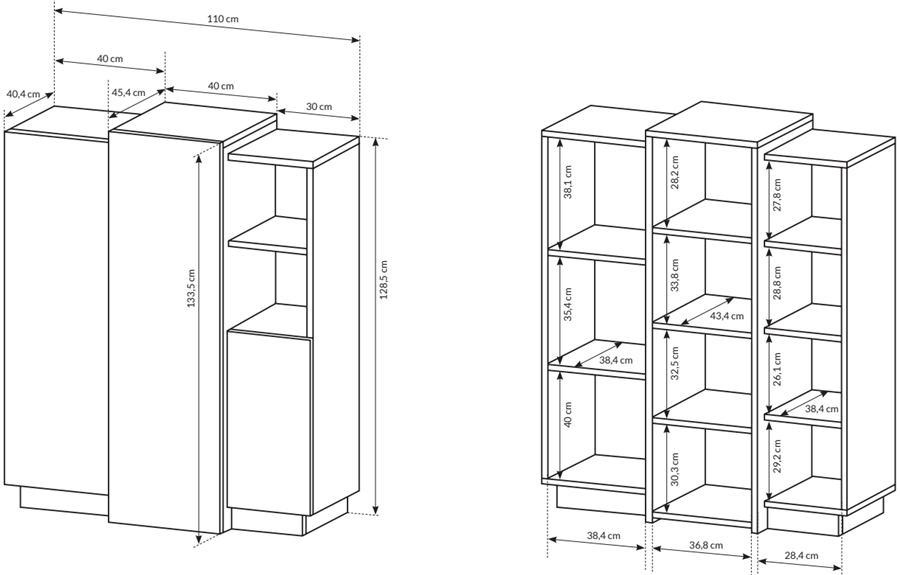 110 cm
40 cm
40,4 cm
45,4 cm
40 cm
30 cm
133,5 cm
128,5 cm
38,1 cm
35,4 cm
38,4 cm
40 cm
28,2 cm
33,8 cm
43,4 cm
32,5 cm
30,3 cm
27,8 cm
28,8 cm
26,1 cm
38,4 cm
29,2 cm
38,4 cm
36,8 cm
28,4 cm