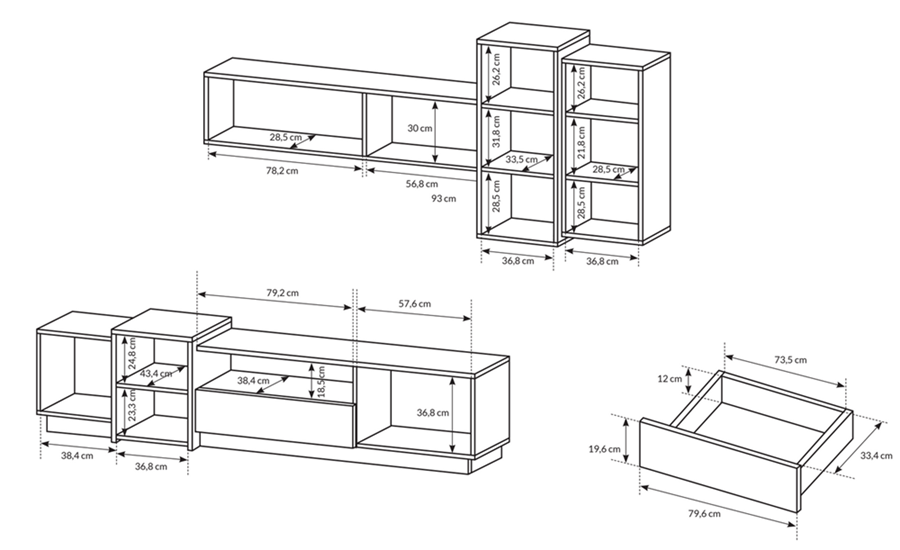 28,5 cm
30 cm
78,2 cm
56,8 cm
93 cm
26,2 cm
31,8 cm
33,5 cm
28,5 cm
36,8 cm
26,2 cm
21,8 cm
28,5 cm
28,5 cm
36,8 cm

79,2 cm
57,6 cm
24,8 cm
43,4 cm
23,3 cm
38,4 cm
18,5 cm
36,8 cm
38,4 cm
36,8 cm

73,5 cm
12 cm
19,6 cm
33,4 cm
79,6 cm