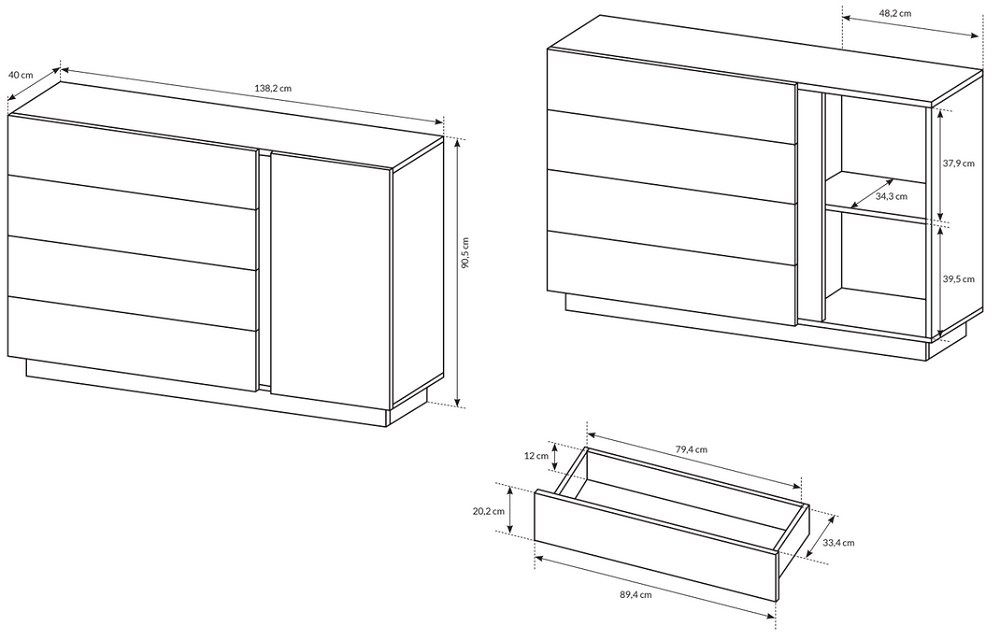 40 cm
138,2 cm
90,5 cm
48,2 cm
37,9 cm
34,3 cm
39,5 cm
12 cm
79,4 cm
20,2 cm
33,4 cm
89,4 cm