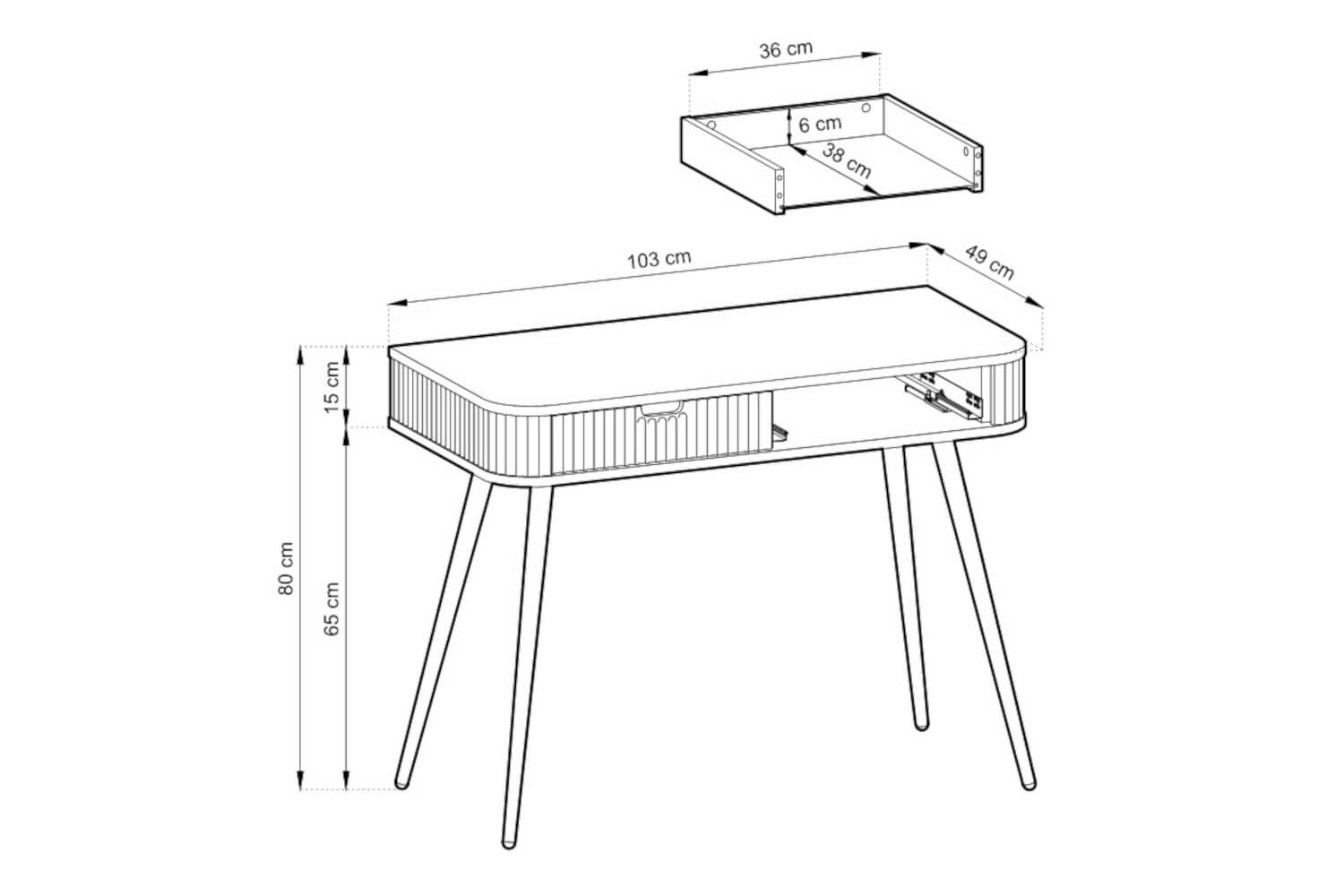 36 cm
6 cm
38 cm
103 cm
49 cm
15 cm
80 cm
65 cm