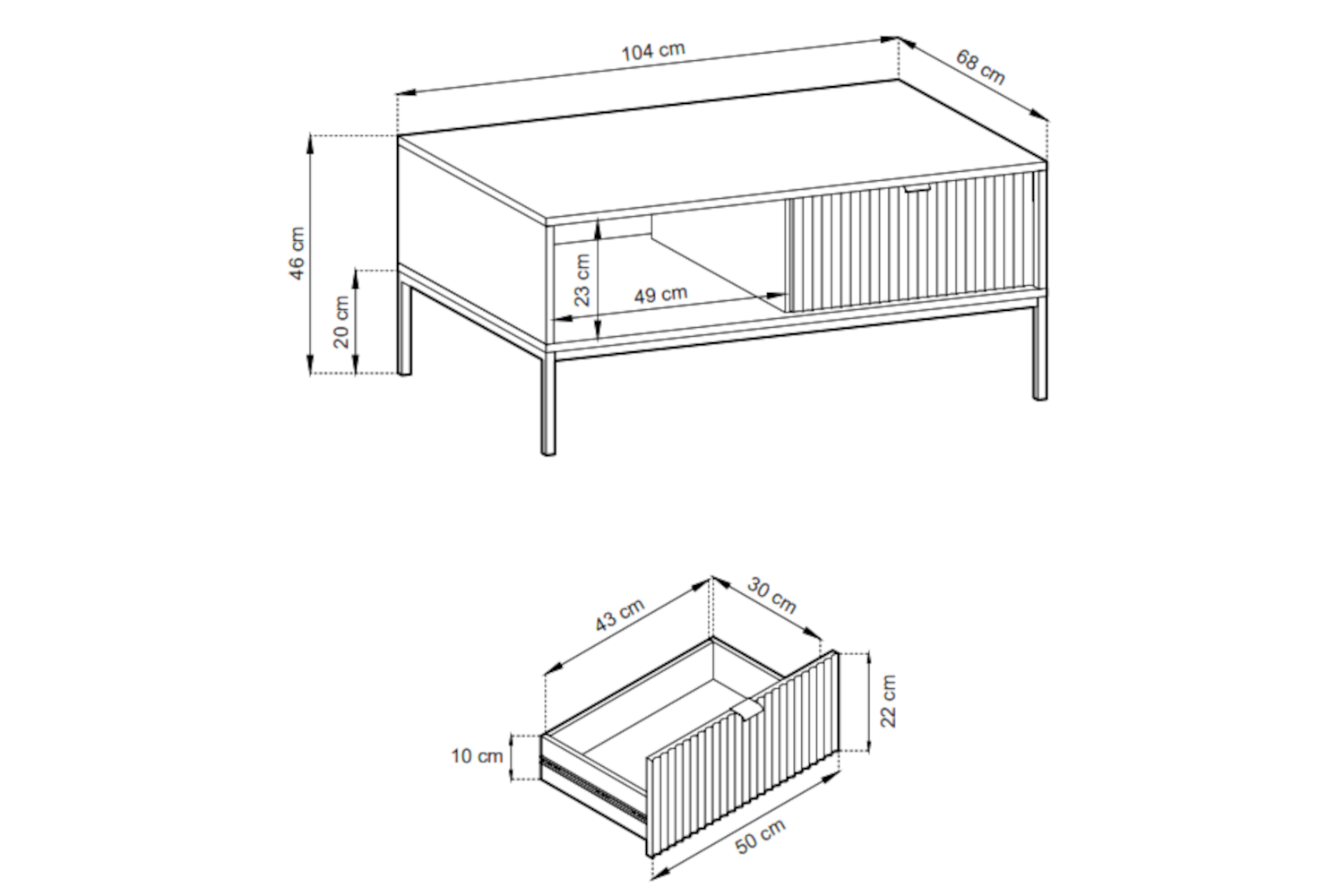 104 cm
68 cm
46 cm
20 cm
23 cm
49 cm

43 cm
30 cm
22 cm
10 cm
50 cm