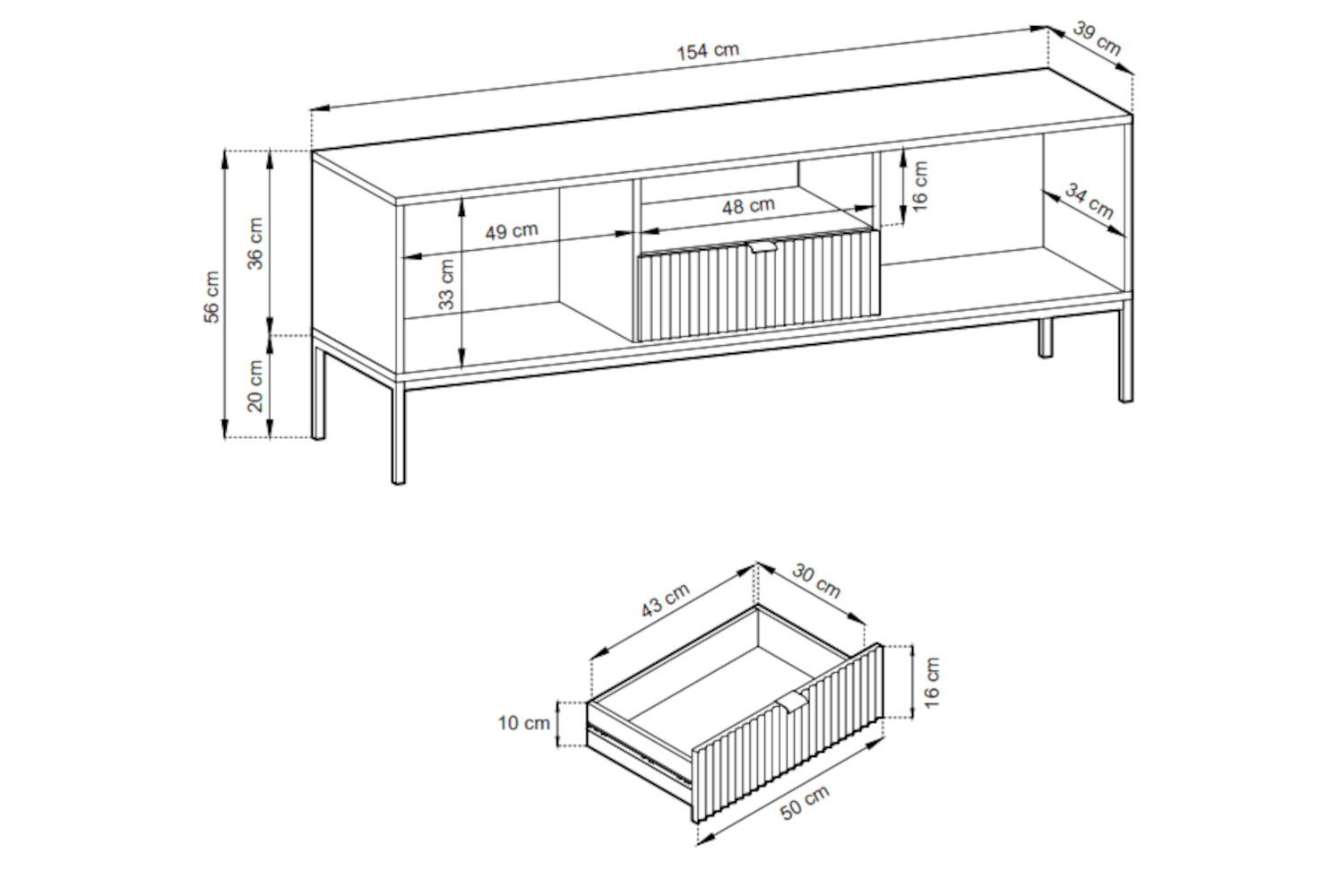 154 cm
39 cm
56 cm
36 cm
20 cm
49 cm
33 cm
48 cm
16 cm
34 cm
43 cm
30 cm
10 cm
16 cm
50 cm