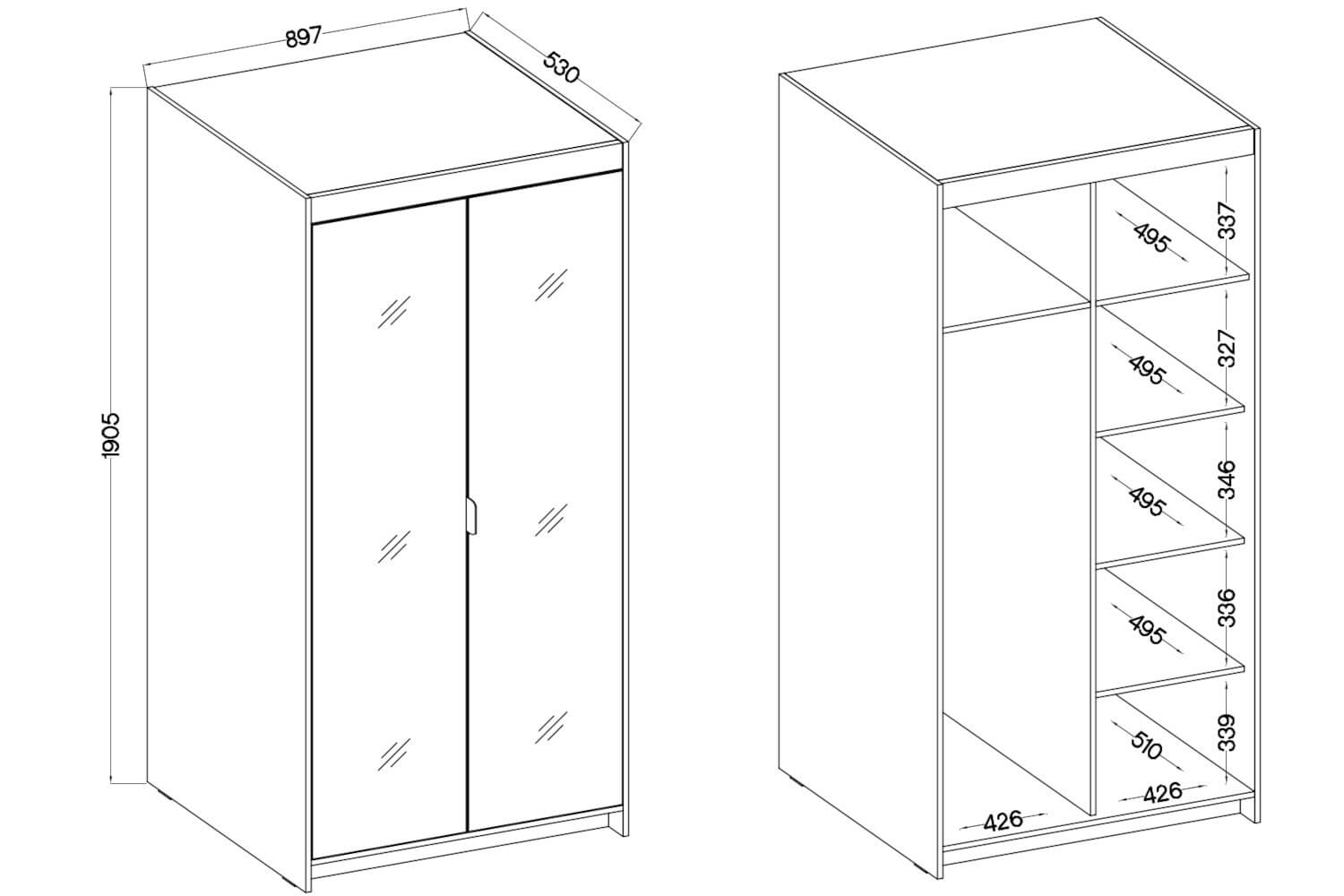 897
530
1905
495
337
495
327
495
346
495
336
510
339
426
426