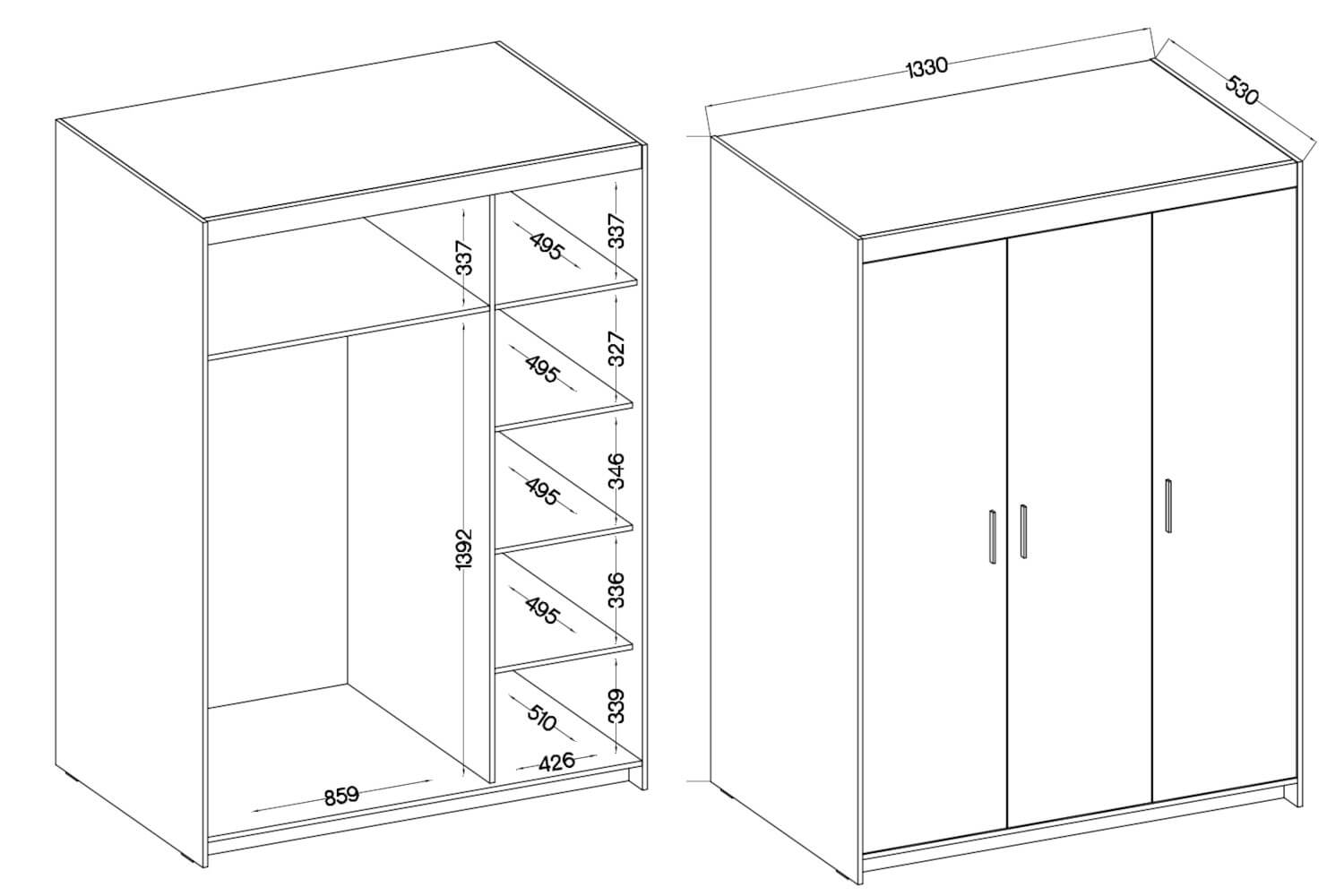 337
495
337
495
327
495
346
1392
495
336
510
339
426
859
1330
530