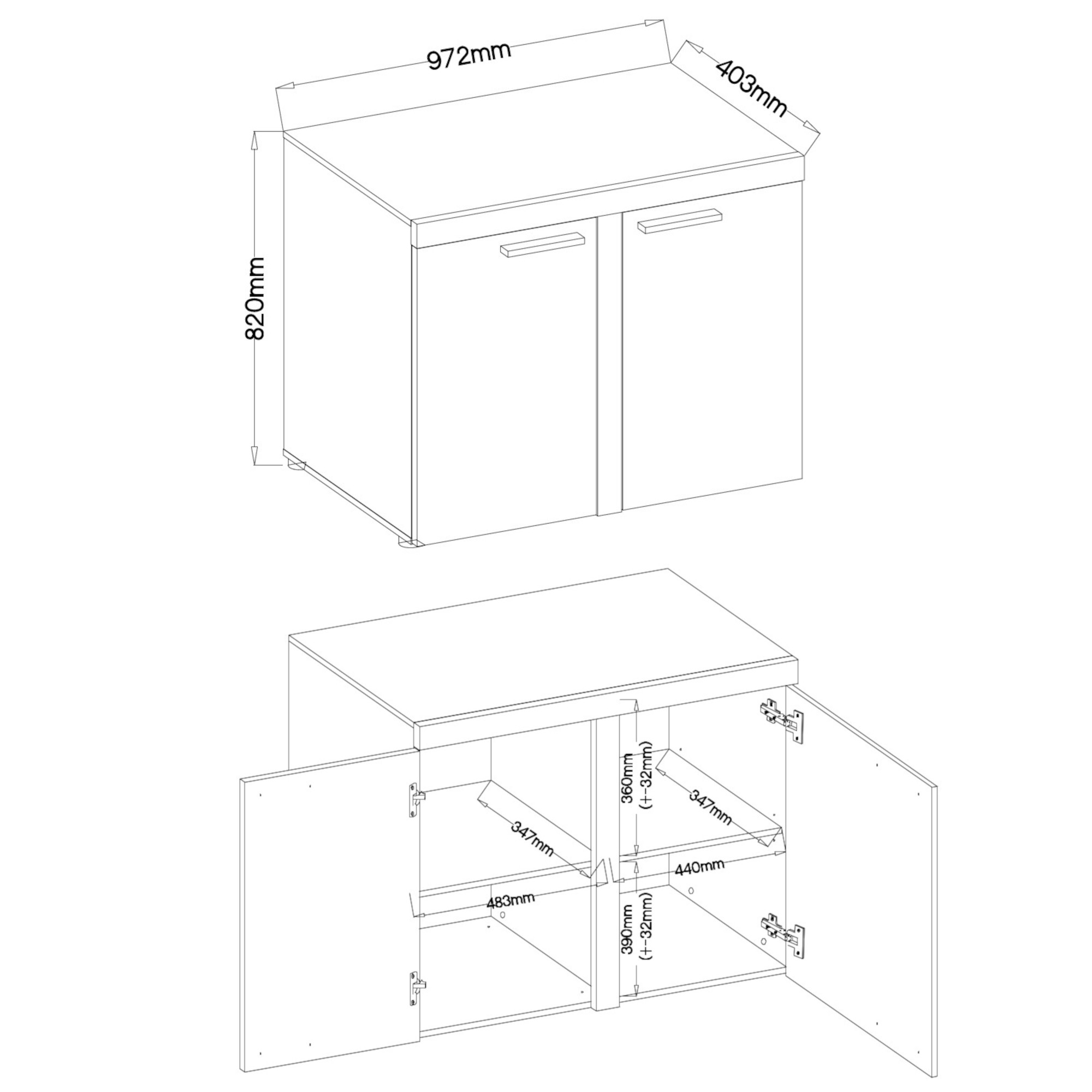 972mm

403mm

820mm

360mm
(+-32mm)

347mm

347mm

440mm

483mm

390mm
(+-32mm)