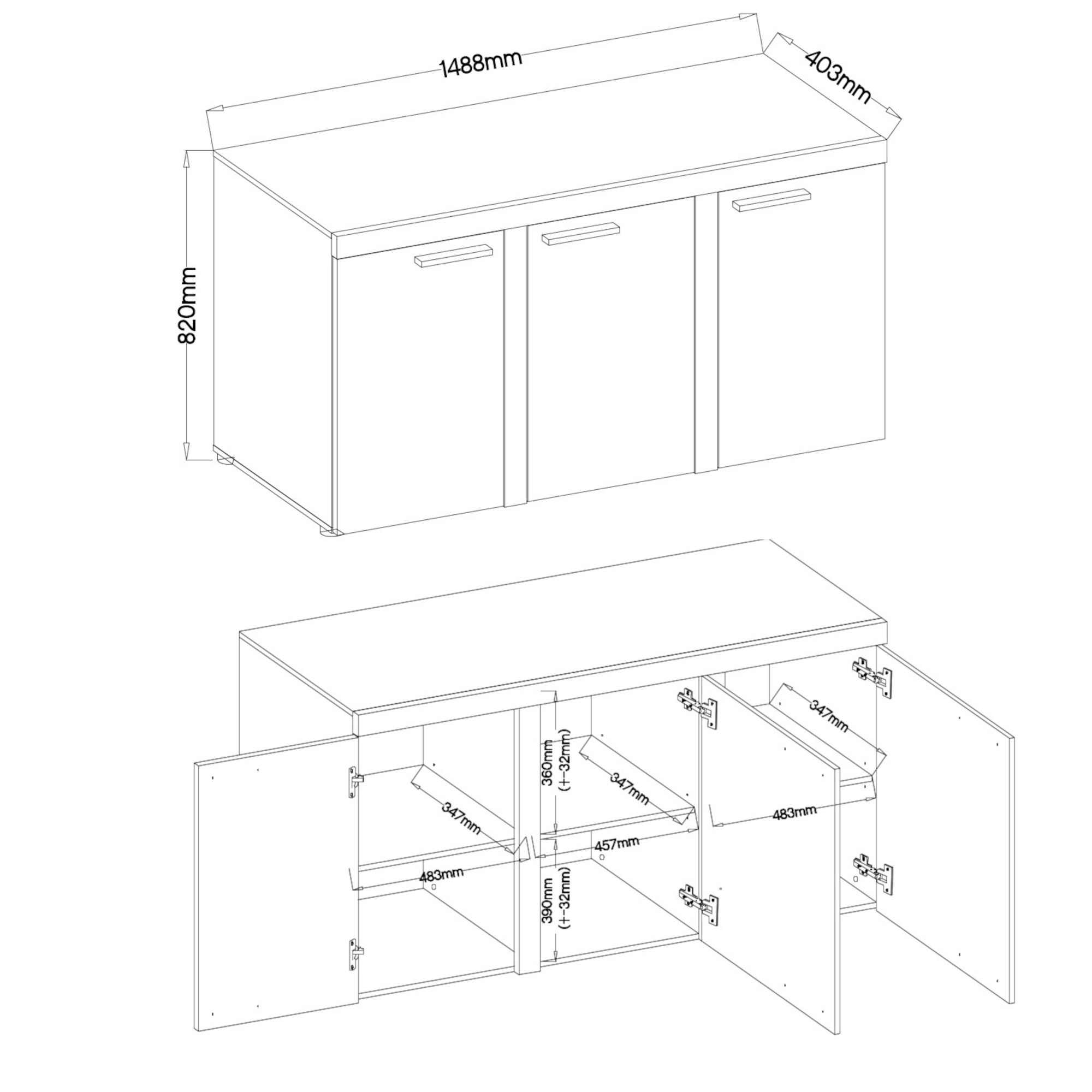 1488mm
403mm
820mm

347mm
360mm (+-32mm)
347mm
347mm
483mm
457mm
483mm
390mm (+-32mm)