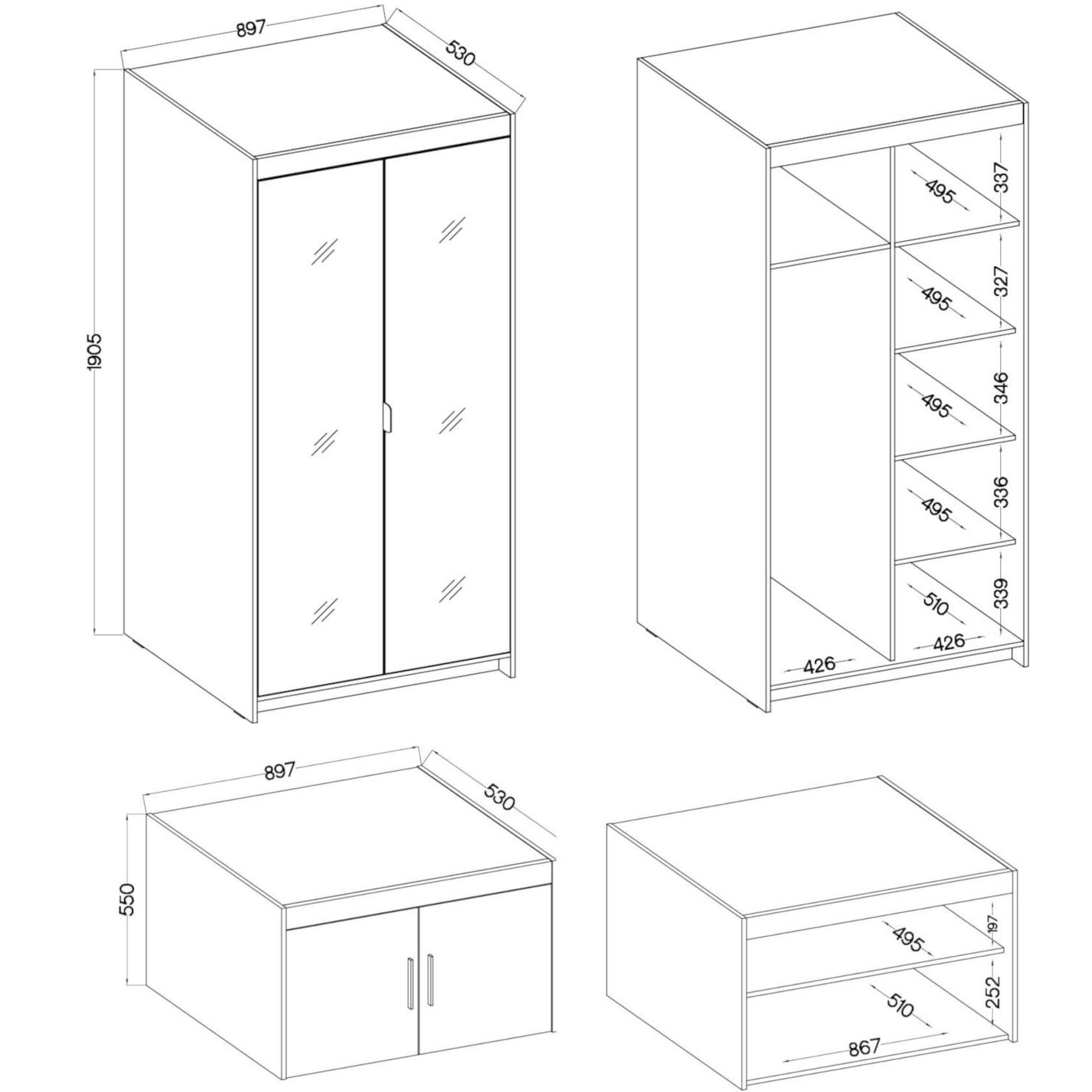 897
530
1905

495
337
495
327
495
346
495
336
510
339
426
426

897
530
550

495
197
510
252
867