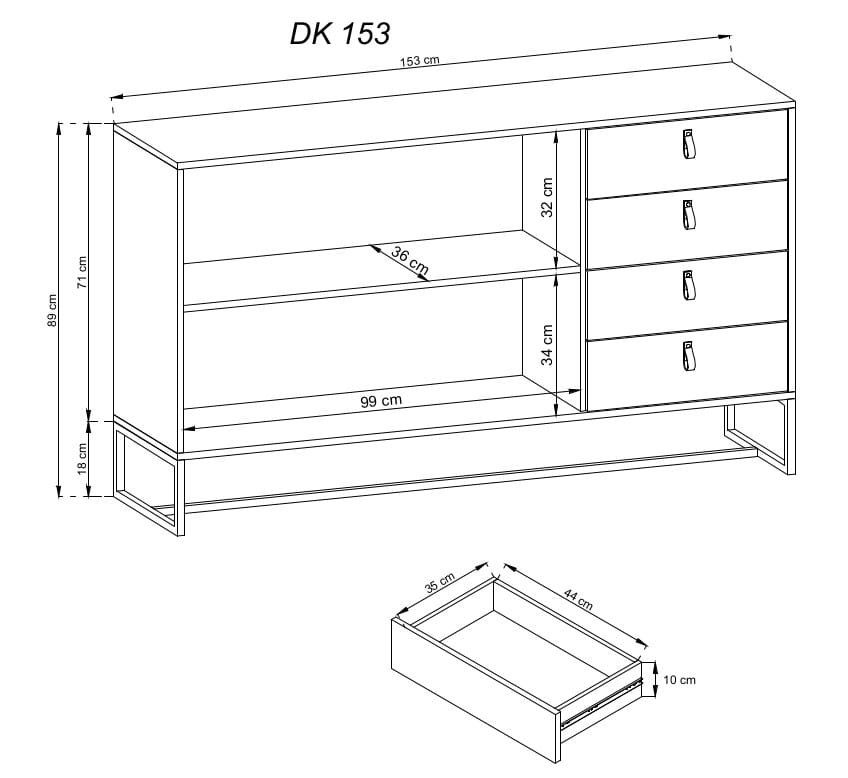 DK 153

153 cm

89 cm

71 cm

18 cm

32 cm

36 cm

34 cm

99 cm

35 cm

44 cm

10 cm